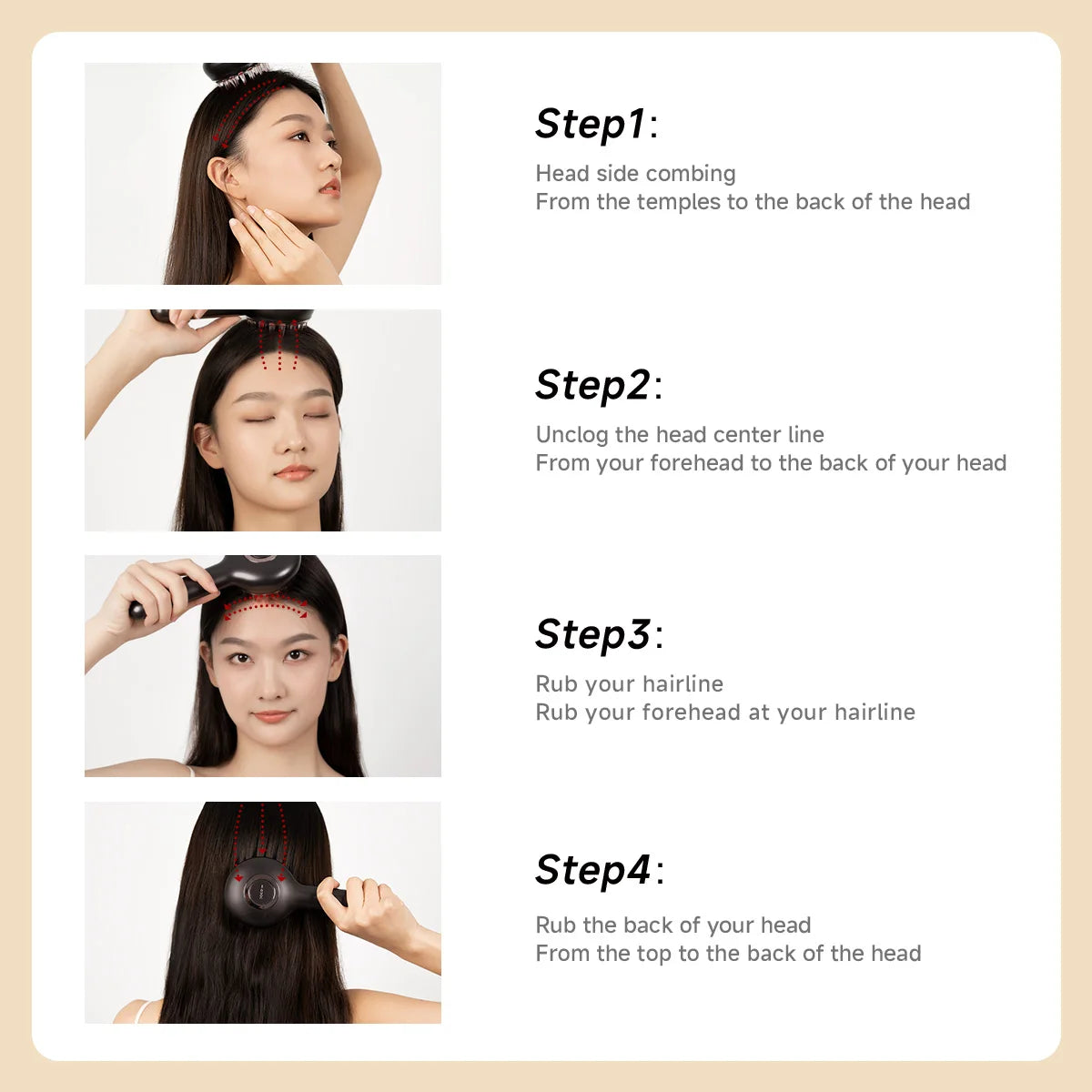 Step1:
Head side combing
From the temples to the back of the head

Step2:
Unclog the head center line
From your forehead to the back of your head

Step3:
Rub your hairline
Rub your forehead at your hairline

Step4:
Rub the back of your head
From the top to the back of the head